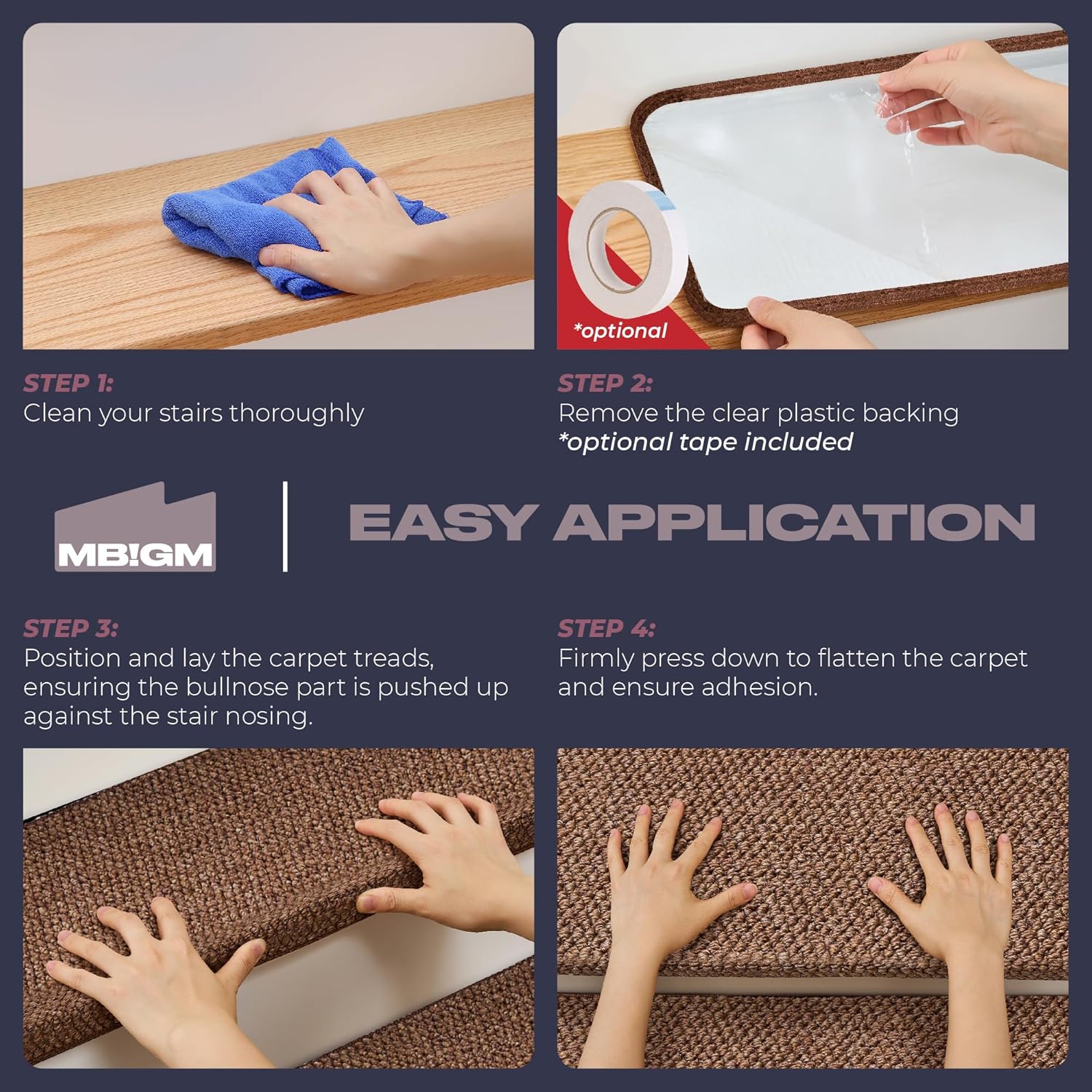 *optional

STEP 1:
Clean your stairs thoroughly

STEP 2:
Remove the clear plastic backing
*optional tape included

MB!GM

EASY APPLICATION

STEP 3:
Position and lay the carpet treads, ensuring the bullnose part is pushed up against the stair nosing.

STEP 4:
Firmly press down to flatten the carpet and ensure adhesion.