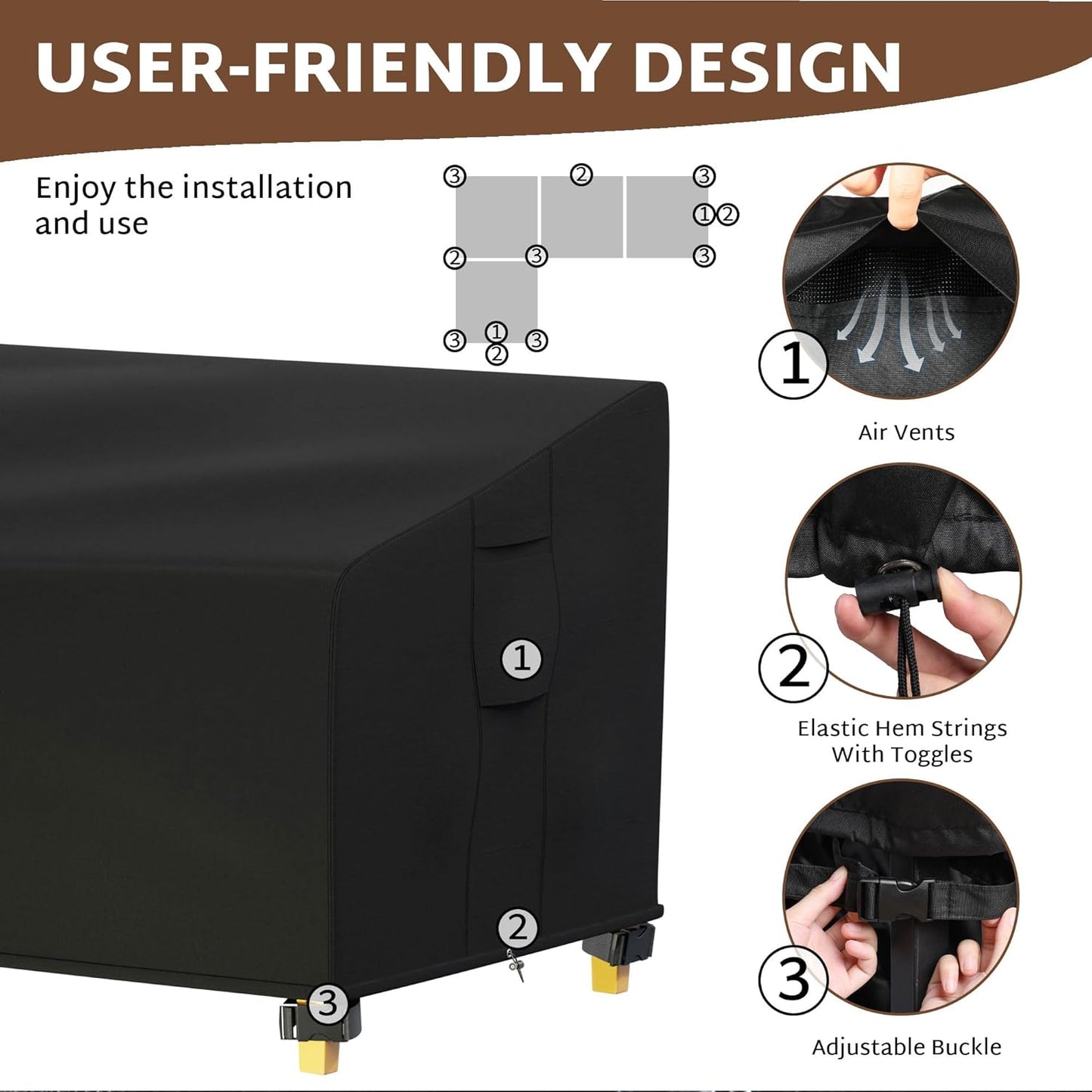 USER-FRIENDLY DESIGN

Enjoy the installation and use

③ ② ③
①②
② ③ ③
③ ① ③
②

1
Air Vents

2
Elastic Hem Strings With Toggles

3
Adjustable Buckle

①
②
③