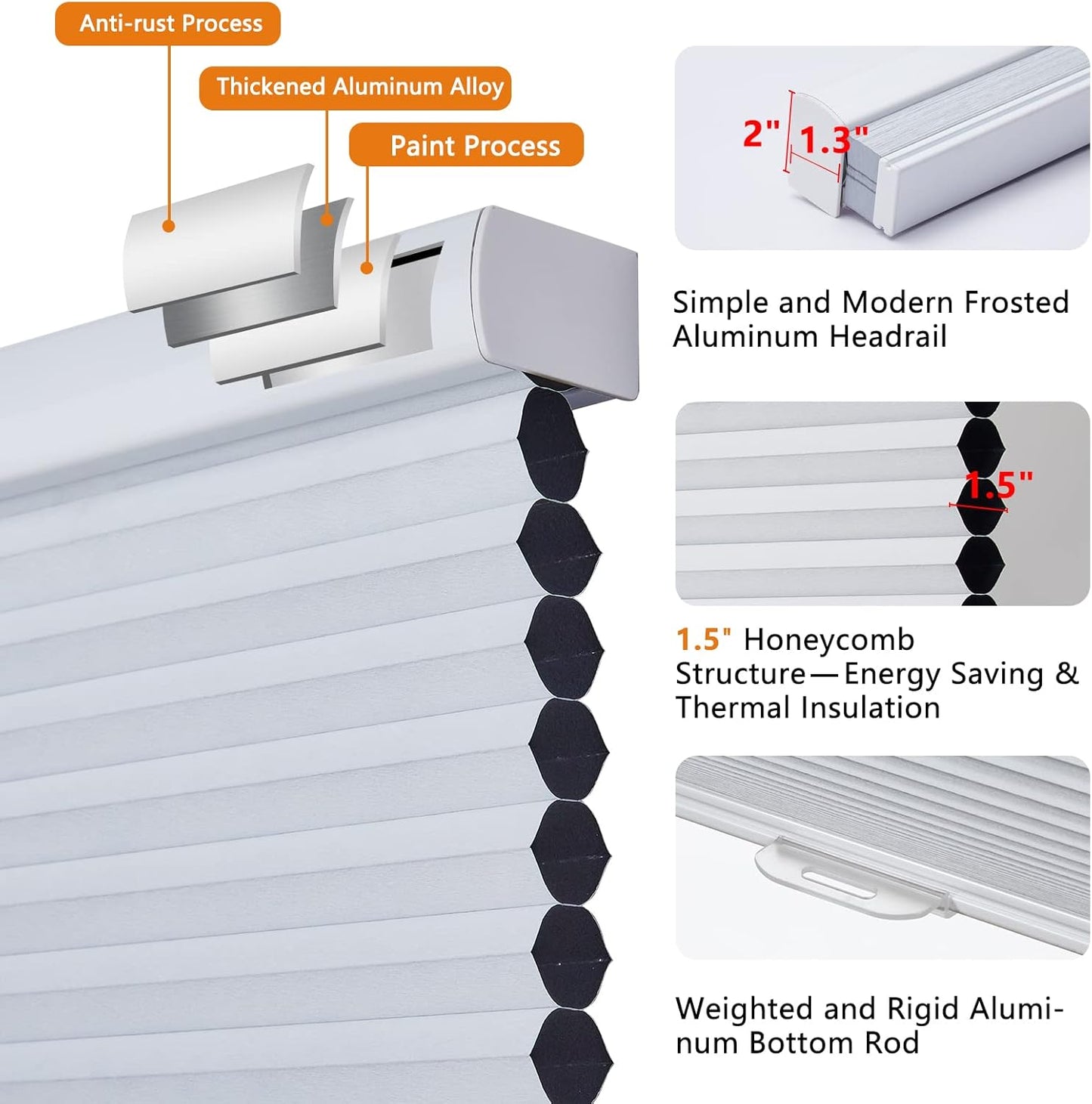 Anti-rust Process

Thickened Aluminum Alloy

Paint Process

2"

1.3"

Simple and Modern Frosted Aluminum Headrail

1.5"

1.5" Honeycomb Structure—Energy Saving & Thermal Insulation

Weighted and Rigid Aluminum Bottom Rod